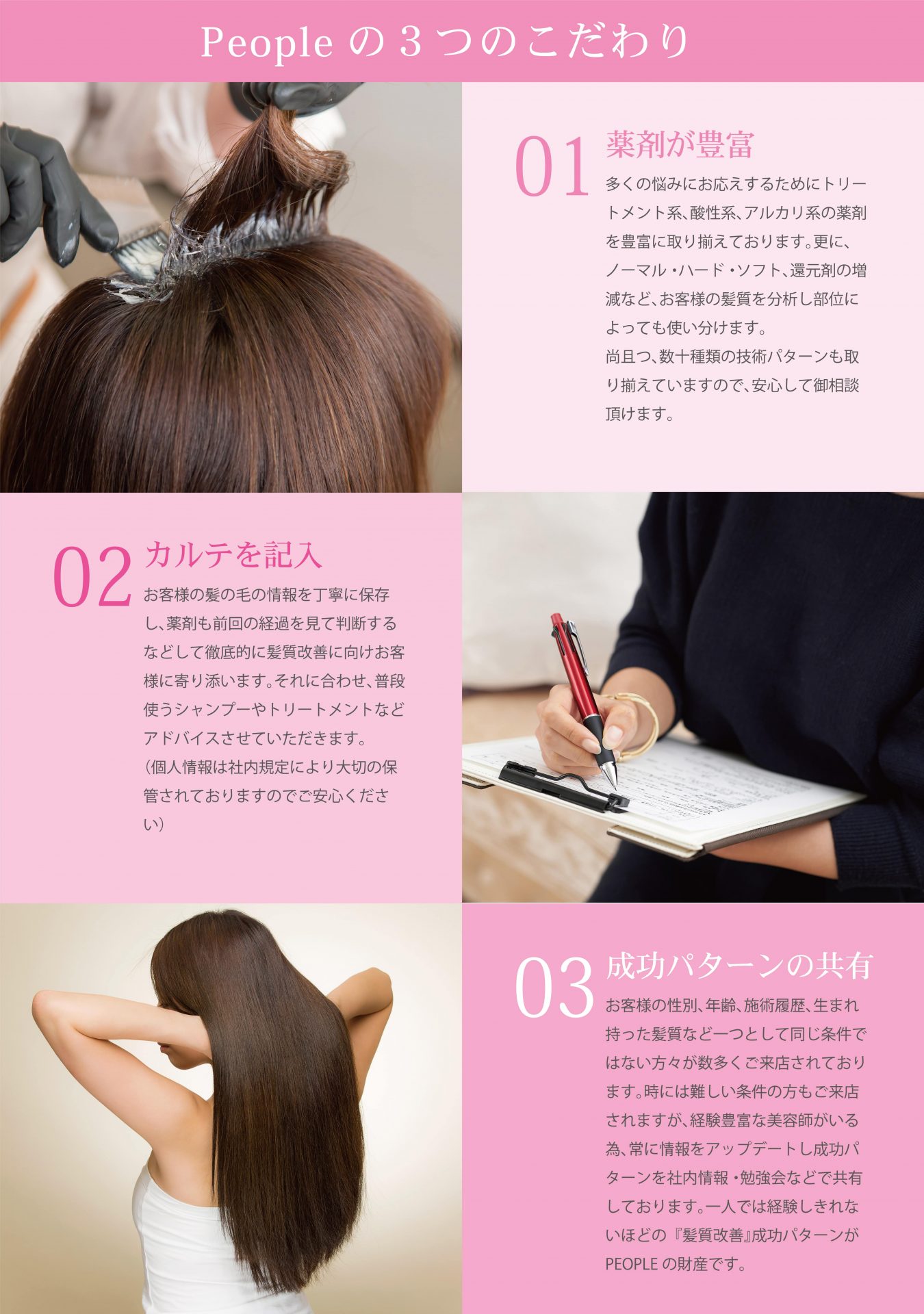 People の 3 つのこだわり

01 薬剤が豊富

多くの悩みにお応えするためにトリートメント系、酸性系、アルカリ系の薬剤を豊富に取り揃えております。更に、ノーマル・ハード・ソフト、還元剤の増減など、お客様の髪質を分析し部位によっても使い分けます。
尚且つ、数十種類の技術パターンも取り揃えていますので、安心して御相談頂けます。

02 カルテを記入

お客様の髪の毛の情報を丁寧に保存し、薬剤も前回の経過を見て判断するなどして徹底的に髪質改善に向けお客様に寄り添います。それに合わせ、普段使うシャンプーやトリートメントなどアドバイスさせていただきます。
（個人情報は社内規定により大切の保管されておりますのでご安心ください）

03 成功パターンの共有

お客様の性別、年齢、施術履歴、生まれ持った髪質など一つとして同じ条件ではない方々が数多くご来店されております。時には難しい条件の方もご来店されますが、経験豊富な美容師がいる為、常に情報をアップデートし成功パターンを社内情報・勉強会などで共有しております。一人では経験しきれないほどの『髪質改善』成功パターンがPEOPLE の財産です。